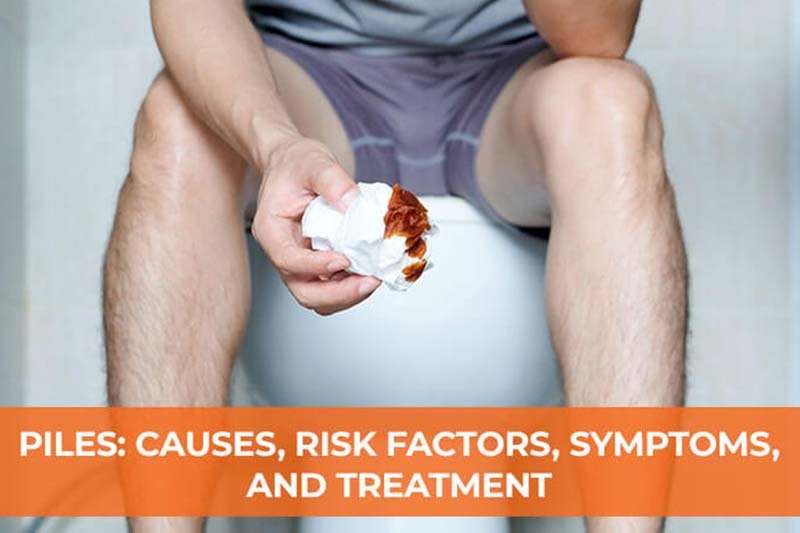 PILES: CAUSES, RISK FACTORS, SYMPTOMS, AND TREATMENT