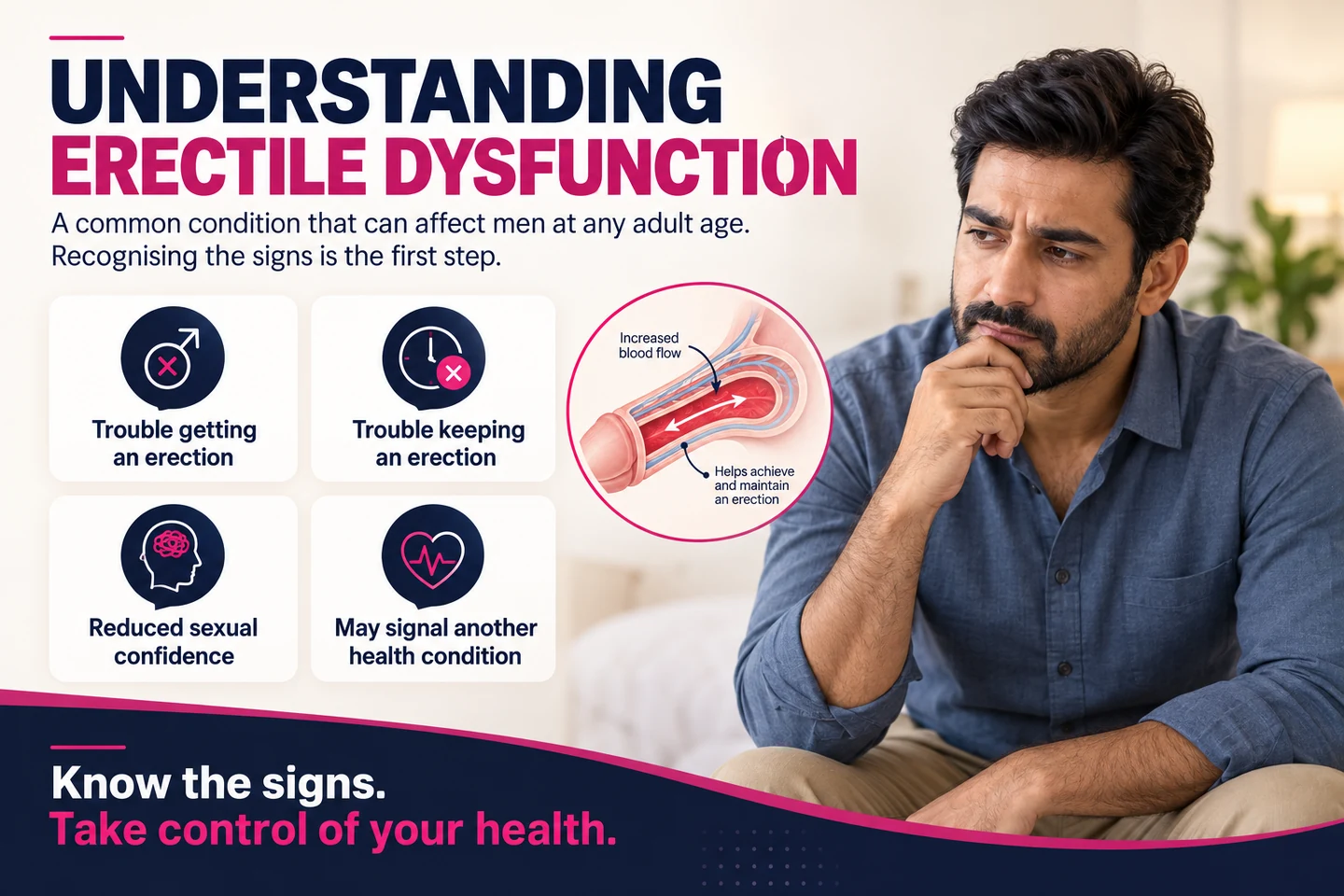 UNDERSTANDING
ERECTILE DYSFUNCTION

A common condition that can affect men at any adult age. Recognising the signs is the first step.

Trouble getting an erection

Trouble keeping an erection

Reduced sexual confidence

May signal another health condition

Increased blood flow

Helps achieve and maintain an erection

Know the signs.
Take control of your health.